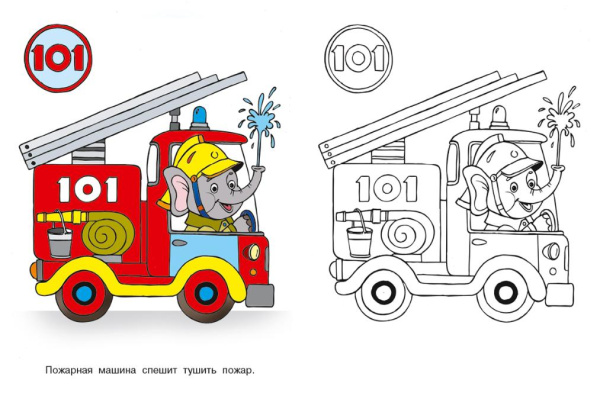 101

101

101

101

Пожарная машина спешит тушить пожар.